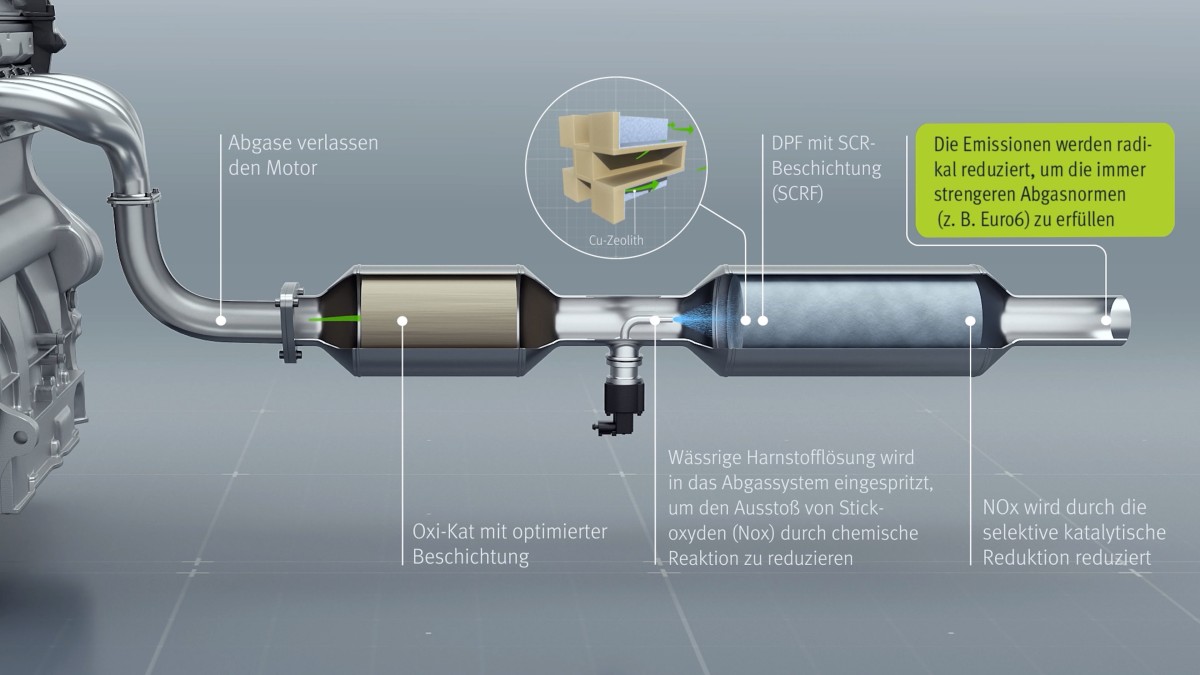 Abgase verlassen den Motor

Cu-Zeolith

DPF mit SCR-Beschichtung (SCRF)

Die Emissionen werden radikal reduziert, um die immer strengeren Abgasnormen (z. B. Euro6) zu erfüllen

Oxi-Kat mit optimierter Beschichtung

Wässrige Harnstofflösung wird in das Abgassystem eingespritzt, um den Ausstoß von Stickoxyden (Nox) durch chemische Reaktion zu reduzieren

NOx wird durch die selektive katalytische Reduktion reduziert